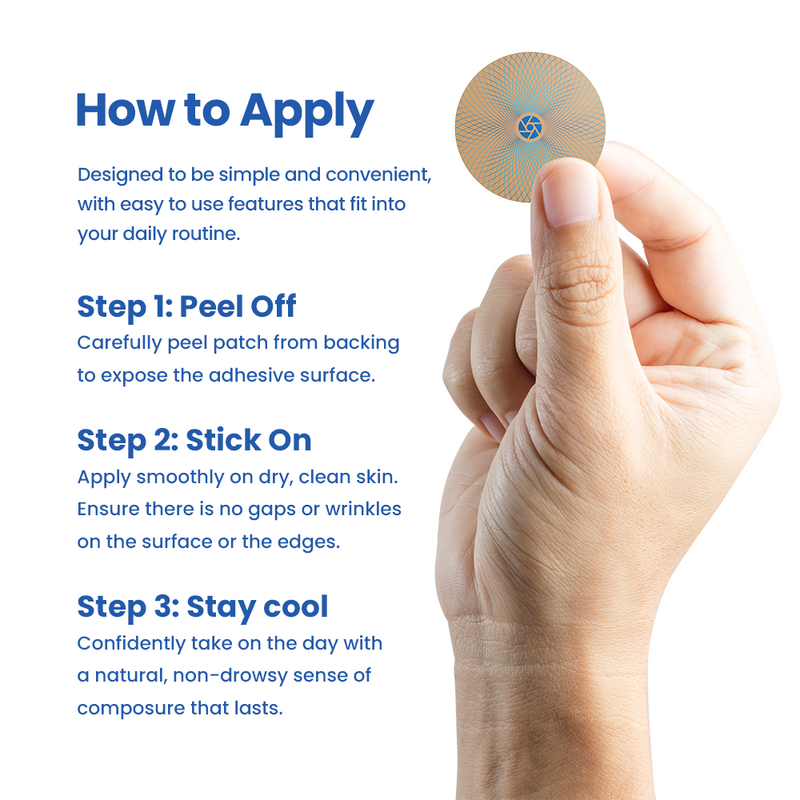 How to Apply

Designed to be simple and convenient, with easy to use features that fit into your daily routine.

Step 1: Peel Off
Carefully peel patch from backing to expose the adhesive surface.

Step 2: Stick On
Apply smoothly on dry, clean skin. Ensure there is no gaps or wrinkles on the surface or the edges.

Step 3: Stay cool
Confidently take on the day with a natural, non-drowsy sense of composure that lasts.