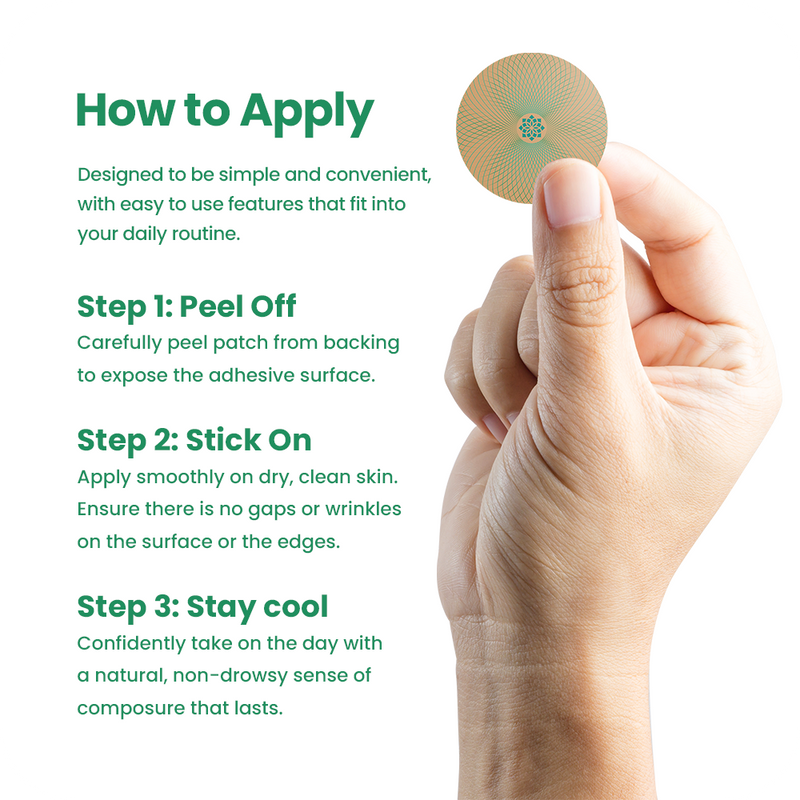 How to Apply

Designed to be simple and convenient, with easy to use features that fit into your daily routine.

Step 1: Peel Off
Carefully peel patch from backing to expose the adhesive surface.

Step 2: Stick On
Apply smoothly on dry, clean skin. Ensure there is no gaps or wrinkles on the surface or the edges.

Step 3: Stay cool
Confidently take on the day with a natural, non-drowsy sense of composure that lasts.